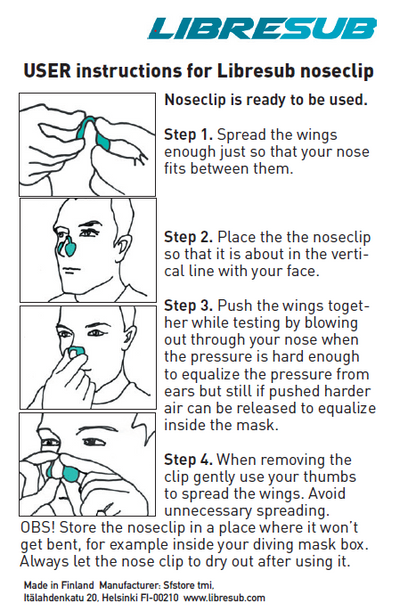 LIBRESUB

USER instructions for Libresub noseclip

Noseclip is ready to be used.

Step 1. Spread the wings enough just so that your nose fits between them.

Step 2. Place the the noseclip so that it is about in the vertical line with your face.

Step 3. Push the wings together while testing by blowing out through your nose when the pressure is hard enough to equalize the pressure from ears but still if pushed harder air can be released to equalize inside the mask.

Step 4. When removing the clip gently use your thumbs to spread the wings. Avoid unnecessary spreading.

OBS! Store the noseclip in a place where it won't get bent, for example inside your diving mask box. Always let the nose clip to dry out after using it.

Made in Finland Manufacturer: Sfstore tmi, Itälahdenkatu 20, Helsinki FI-00210 www.libresub.com