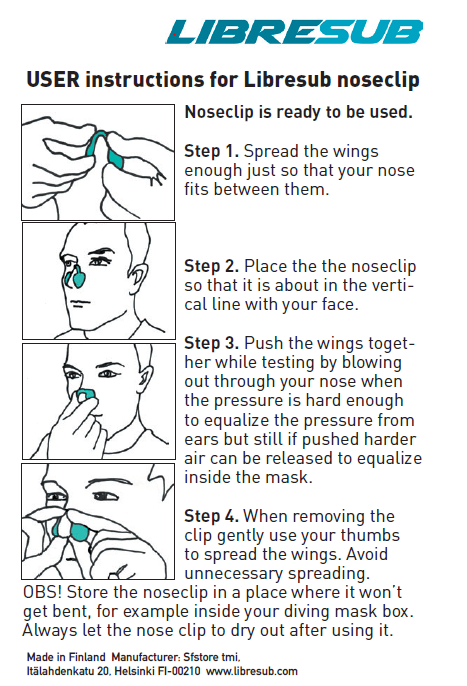 LIBRESUB

USER instructions for Libresub noseclip

Noseclip is ready to be used.

Step 1. Spread the wings enough just so that your nose fits between them.

Step 2. Place the the noseclip so that it is about in the vertical line with your face.

Step 3. Push the wings together while testing by blowing out through your nose when the pressure is hard enough to equalize the pressure from ears but still if pushed harder air can be released to equalize inside the mask.

Step 4. When removing the clip gently use your thumbs to spread the wings. Avoid unnecessary spreading.

OBS! Store the noseclip in a place where it won't get bent, for example inside your diving mask box. Always let the nose clip to dry out after using it.

Made in Finland Manufacturer: Sfstore tmi, Itälahdenkatu 20, Helsinki FI-00210 www.libresub.com